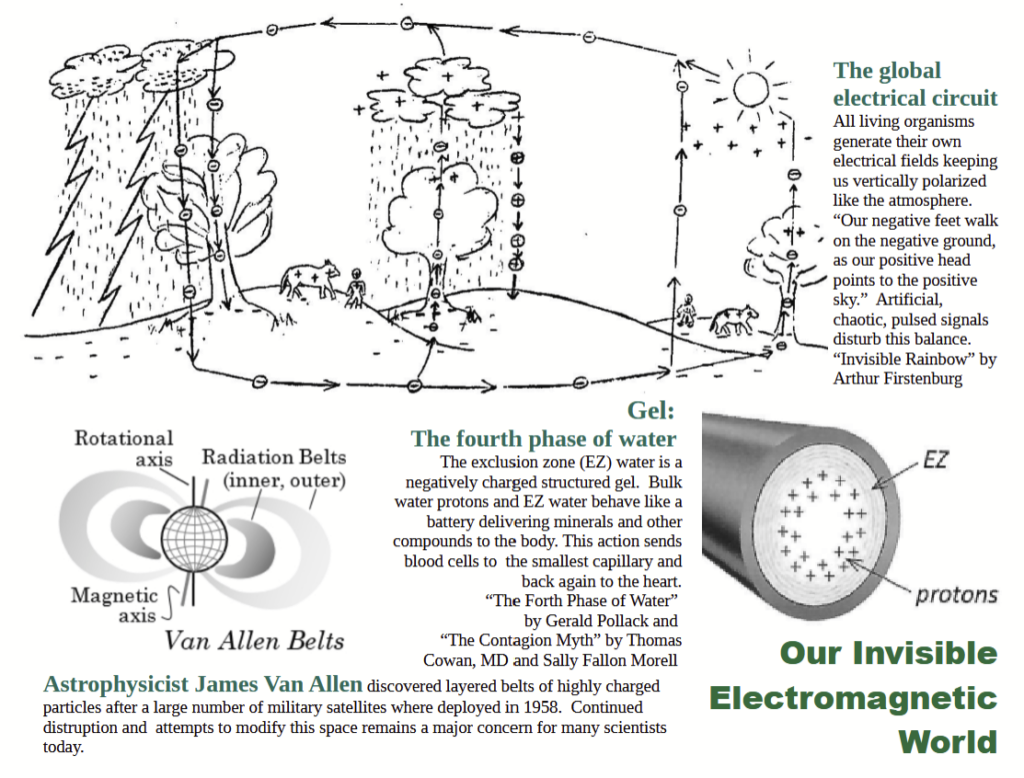 The global electrical circuit
All living organisms generate their own electrical fields keeping us vertically polarized like the atmosphere. "Our negative feet walk on the negative ground, as our positive head points to the positive sky." Artificial, chaotic, pulsed signals disturb this balance. "Invisible Rainbow" by Arthur Firstenburg

Rotational axis
Radiation Belts (inner, outer)
Magnetic axis
Van Allen Belts

Gel:
The fourth phase of water
The exclusion zone (EZ) water is a negatively charged structured gel. Bulk water protons and EZ water behave like a battery delivering minerals and other compounds to the body. This action sends blood cells to the smallest capillary and back again to the heart.
"The Forth Phase of Water" by Gerald Pollack and "The Contagion Myth" by Thomas Cowan, MD and Sally Fallon Morell

EZ
protons

Astrophysicist James Van Allen discovered layered belts of highly charged particles after a large number of military satellites where deployed in 1958. Continued distruption and attempts to modify this space remains a major concern for many scientists today.

Our Invisible Electromagnetic World